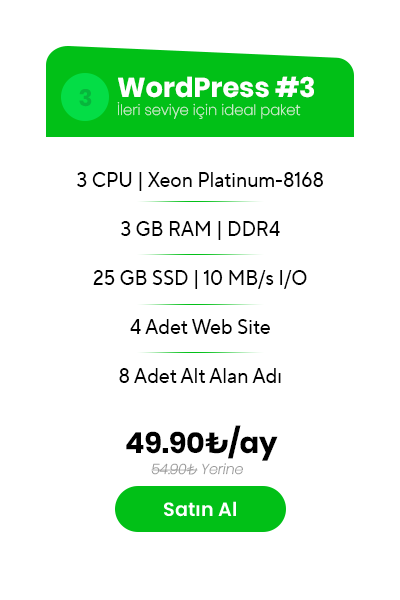 3
WordPress #3
İleri seviye için ideal paket

3 CPU | Xeon Platinum-8168

3 GB RAM | DDR4

25 GB SSD | 10 MB/s I/O

4 Adet Web Site

8 Adet Alt Alan Adı

49.90₺/ay
54.90₺ Yerine

Satın Al