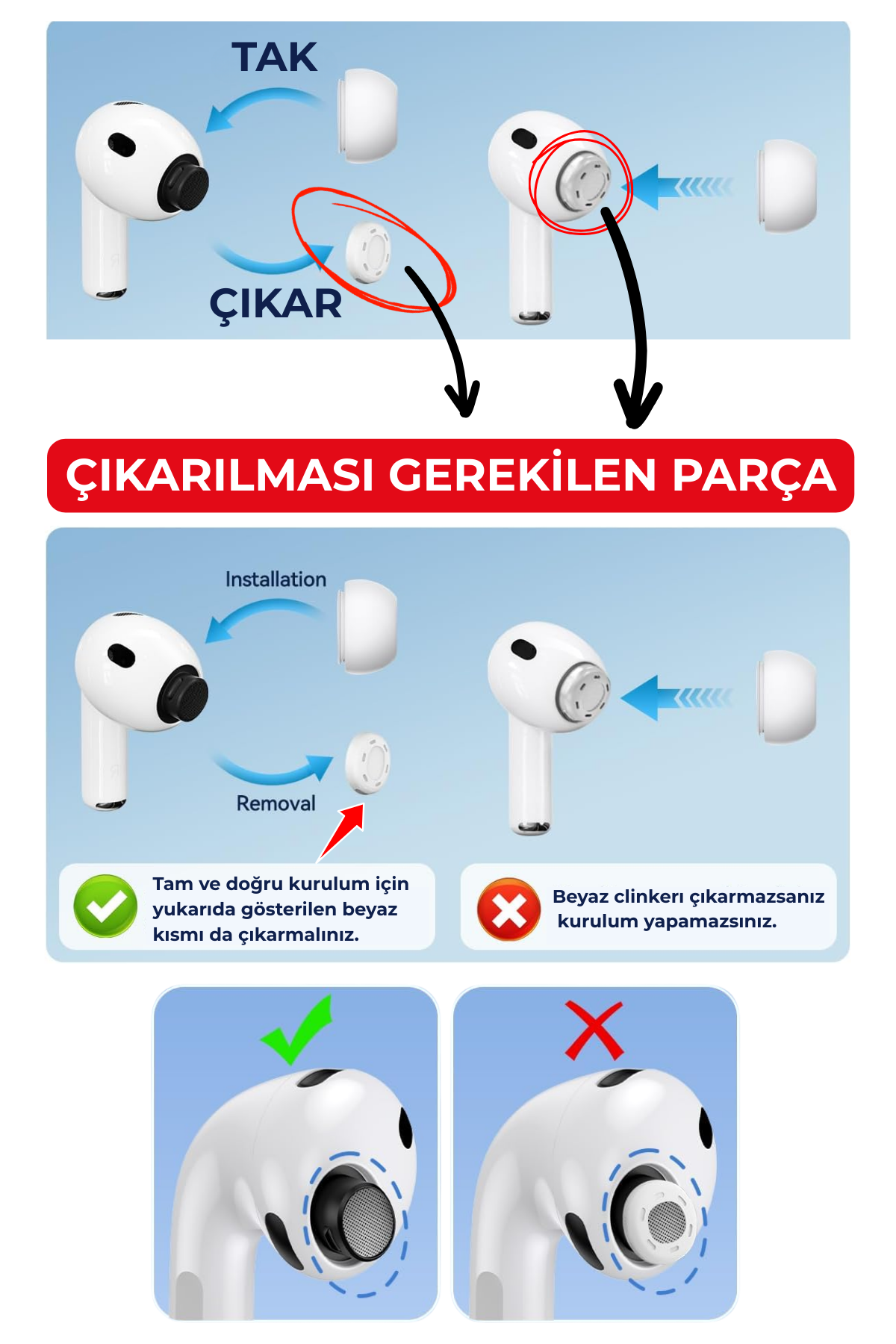 TAK

ÇIKAR

ÇIKARILMASI GEREKİLEN PARÇA

Installation

Removal

Tam ve doğru kurulum için yukarıda gösterilen beyaz kısmı da çıkarmalınız.

Beyaz clinkerı çıkarmazsanız kurulum yapamazsınız.