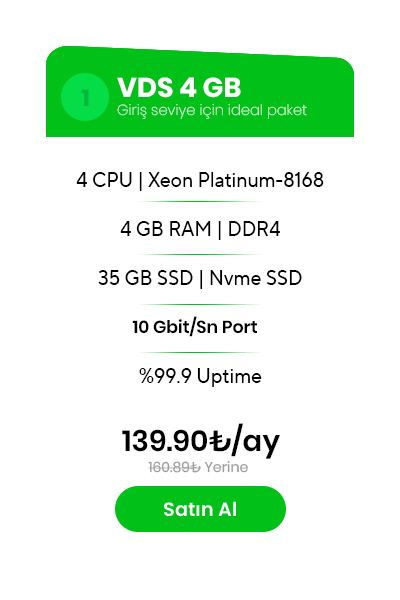 1

VDS 4 GB

Giriş seviye için ideal paket

4 CPU | Xeon Platinum-8168

4 GB RAM | DDR4

35 GB SSD | Nvme SSD

10 Gbit/Sn Port

%99.9 Uptime

139.90₺/ay

160.89₺ Yerine

Satın Al