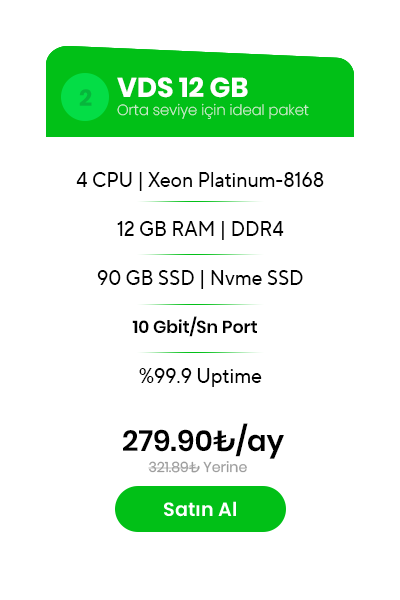 2

VDS 12 GB

Orta seviye için ideal paket

4 CPU | Xeon Platinum-8168

12 GB RAM | DDR4

90 GB SSD | Nvme SSD

10 Gbit/Sn Port

%99.9 Uptime

279.90₺/ay

321.89₺ Yerine

Satın Al