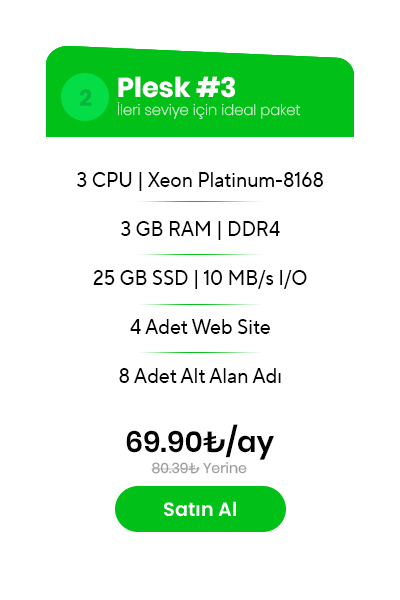 2

Plesk #3

İleri seviye için ideal paket

3 CPU | Xeon Platinum-8168

3 GB RAM | DDR4

25 GB SSD | 10 MB/s I/O

4 Adet Web Site

8 Adet Alt Alan Adı

69.90₺/ay

80.39₺ Yerine

Satın Al