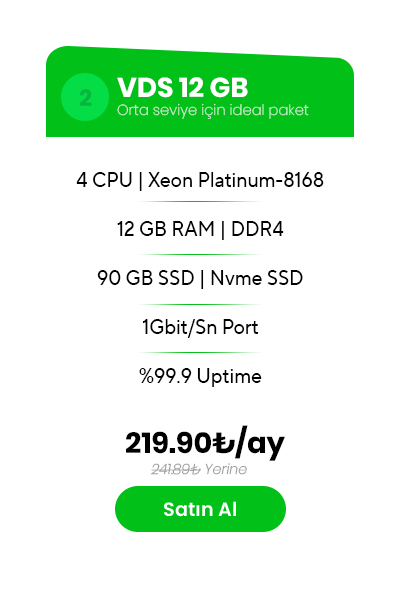 2

VDS 12 GB

Orta seviye için ideal paket

4 CPU | Xeon Platinum-8168

12 GB RAM | DDR4

90 GB SSD | Nvme SSD

1Gbit/Sn Port

%99.9 Uptime

219.90₺/ay

241.89₺ Yerine

Satın Al