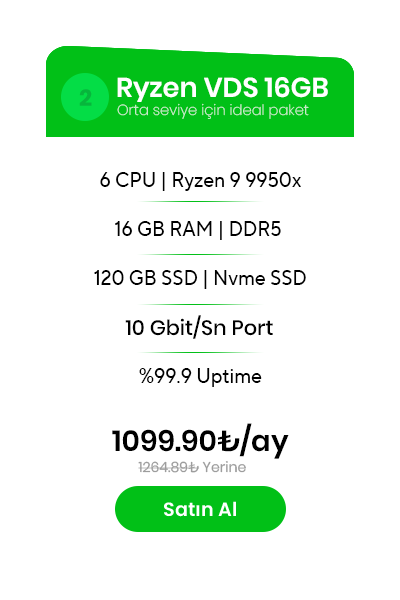 2

Ryzen VDS 16GB

Orta seviye için ideal paket

6 CPU | Ryzen 9 9950x

16 GB RAM | DDR5

120 GB SSD | Nvme SSD

10 Gbit/Sn Port

%99.9 Uptime

1099.90₺/ay

1264.89₺ Yerine

Satın Al